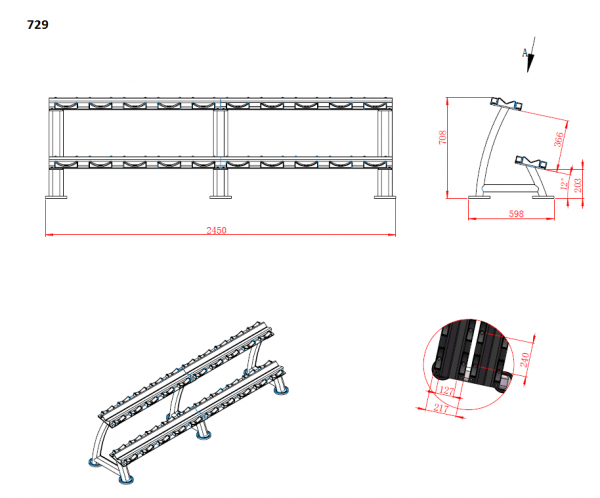 729

A

708

366

12°

203

598

2450

240

127

217